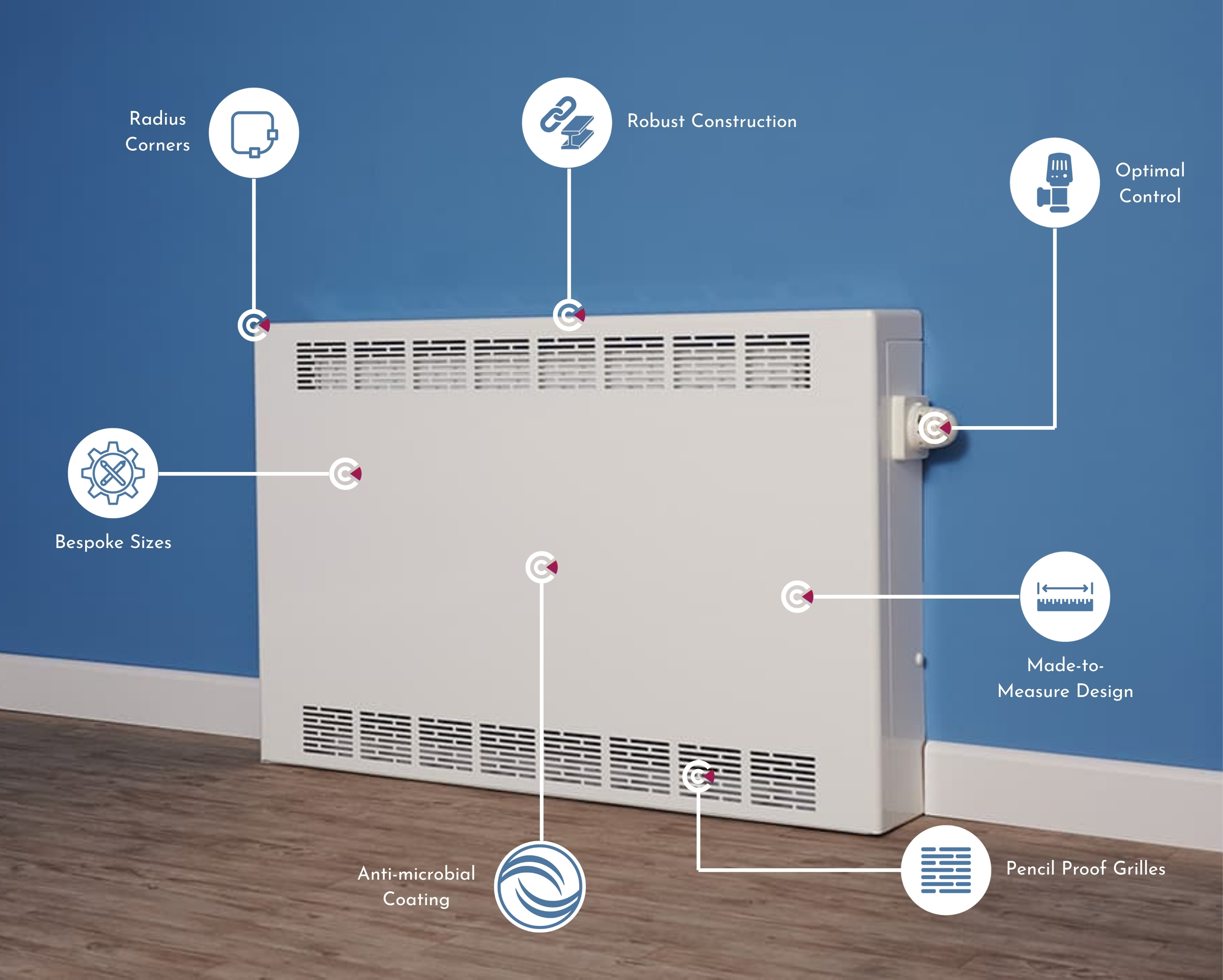 Radius Corners

Robust Construction

Optimal Control

Bespoke Sizes

Made-to-Measure Design

Anti-microbial Coating

Pencil Proof Grilles